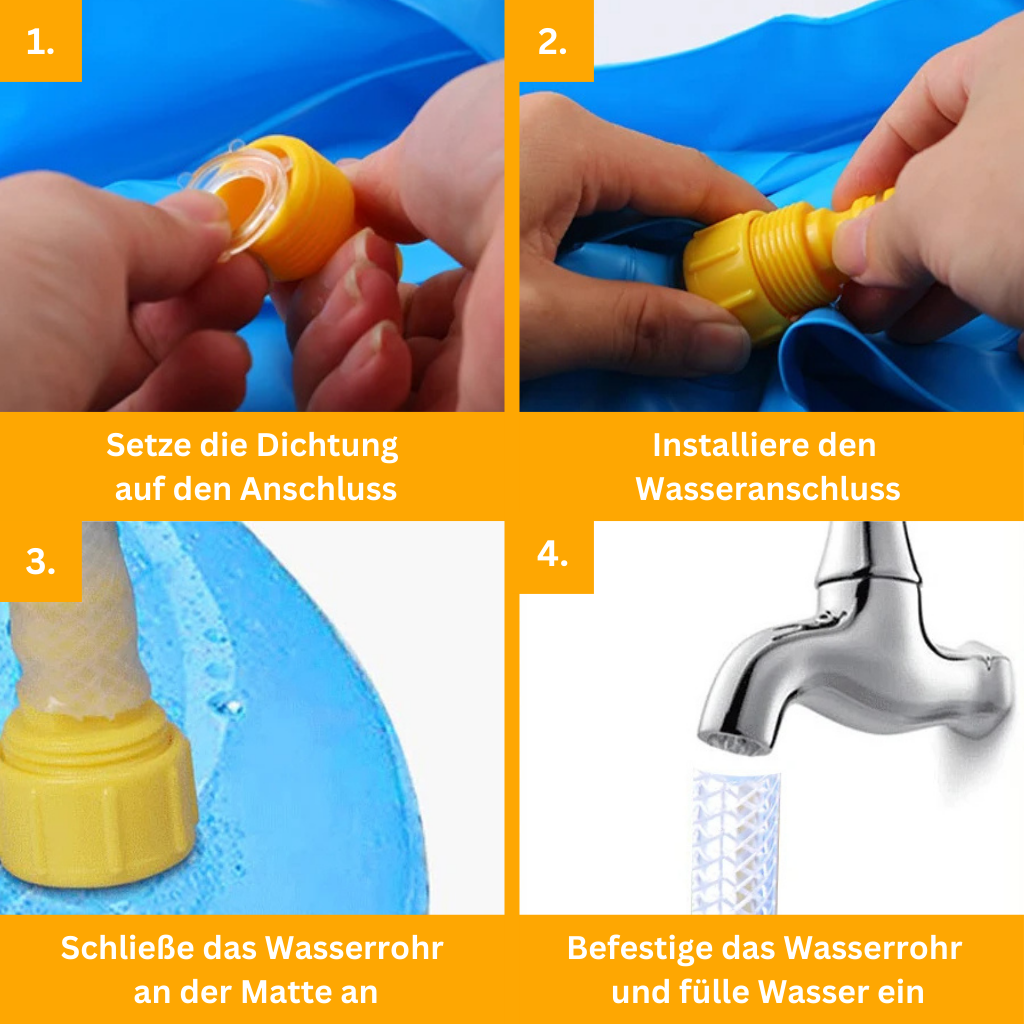 1.

Setze die Dichtung auf den Anschluss

2.

Installiere den Wasseranschluss

3.

Schließe das Wasserrohr an der Matte an

4.

Befestige das Wasserrohr und fülle Wasser ein